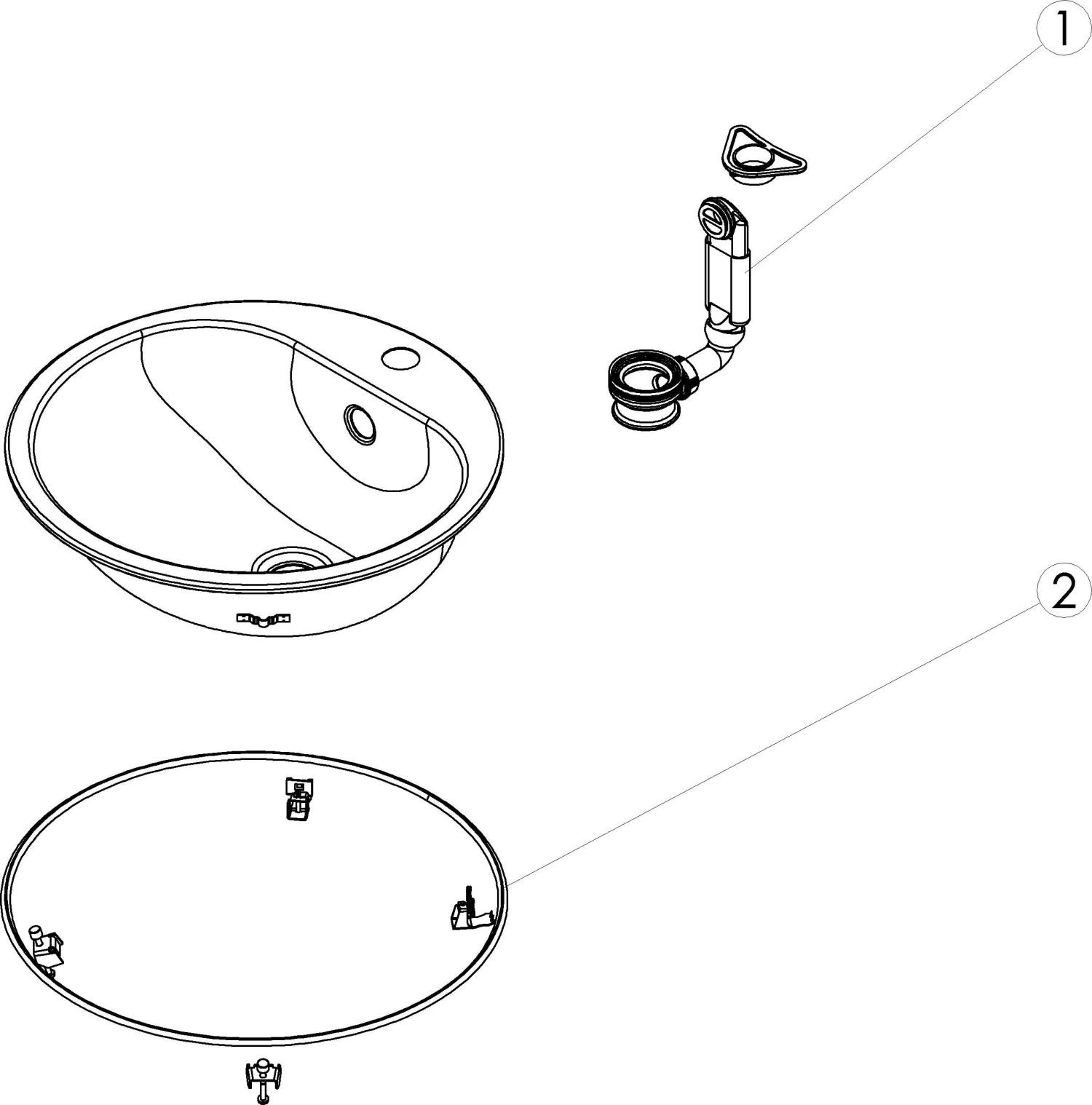 1

2