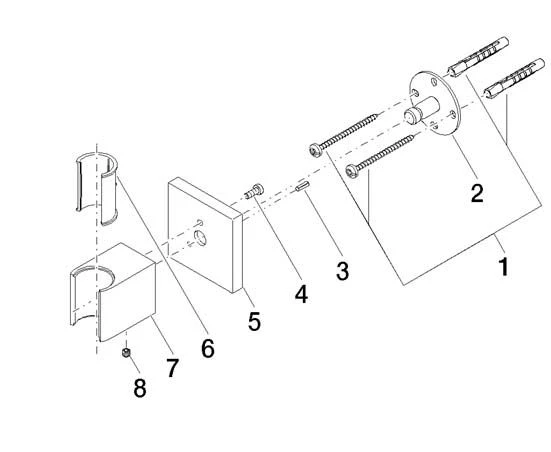 2
1
3
4
5
6
7
8