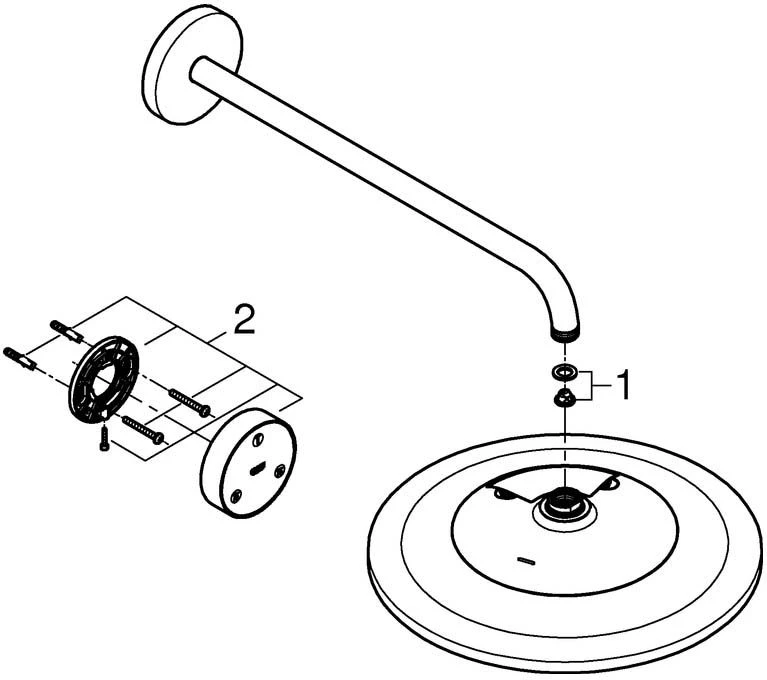 2
1