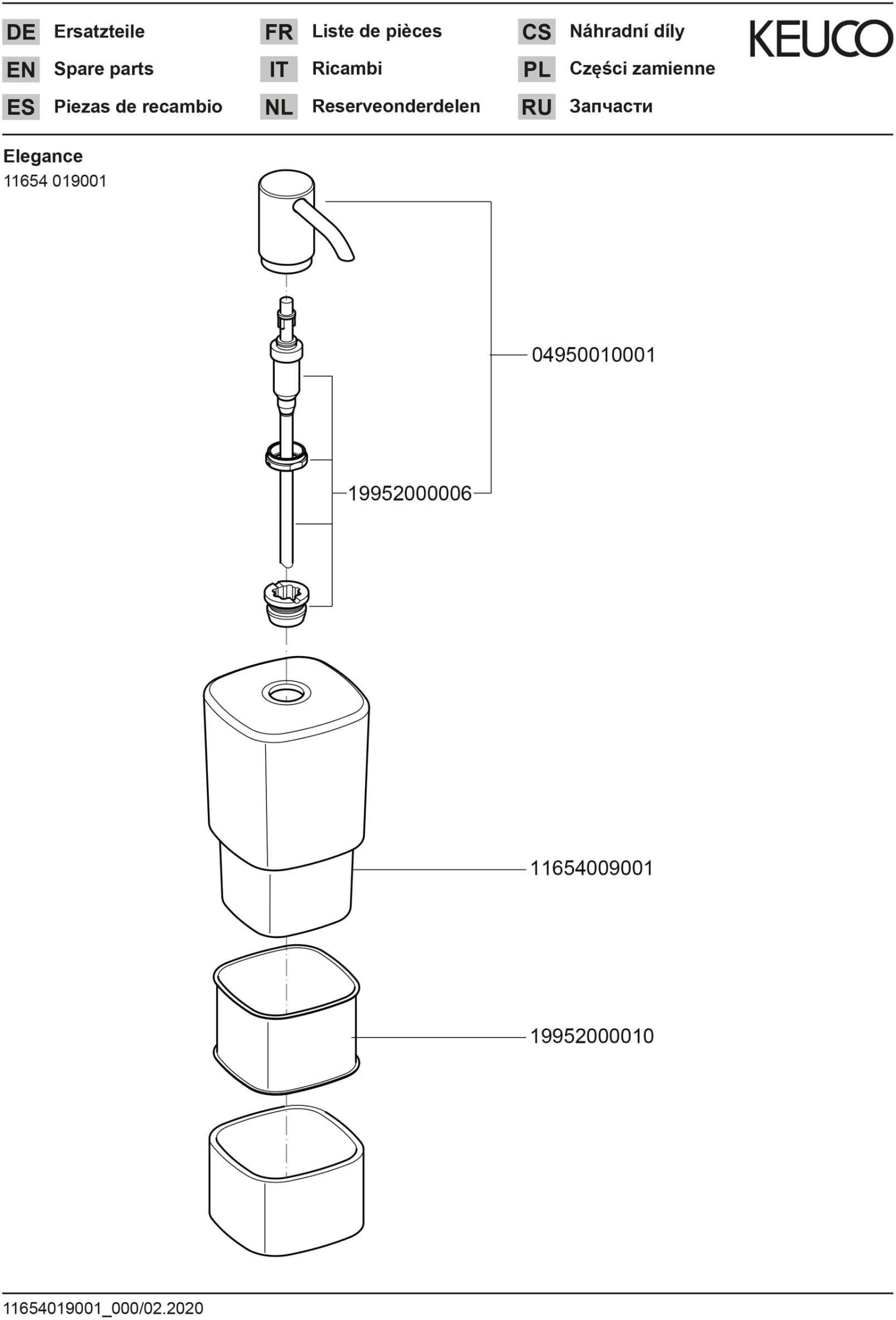 DE Ersatzteile
EN Spare parts
ES Piezas de recambio

FR Liste de pièces
IT Ricambi
NL Reserveonderdelen

CS Náhradní díly
PL Części zamienne
RU Запчасти

KEUCO

Elegance
11654 019001

04950010001

19952000006

11654009001

19952000010

11654019001_000/02.2020