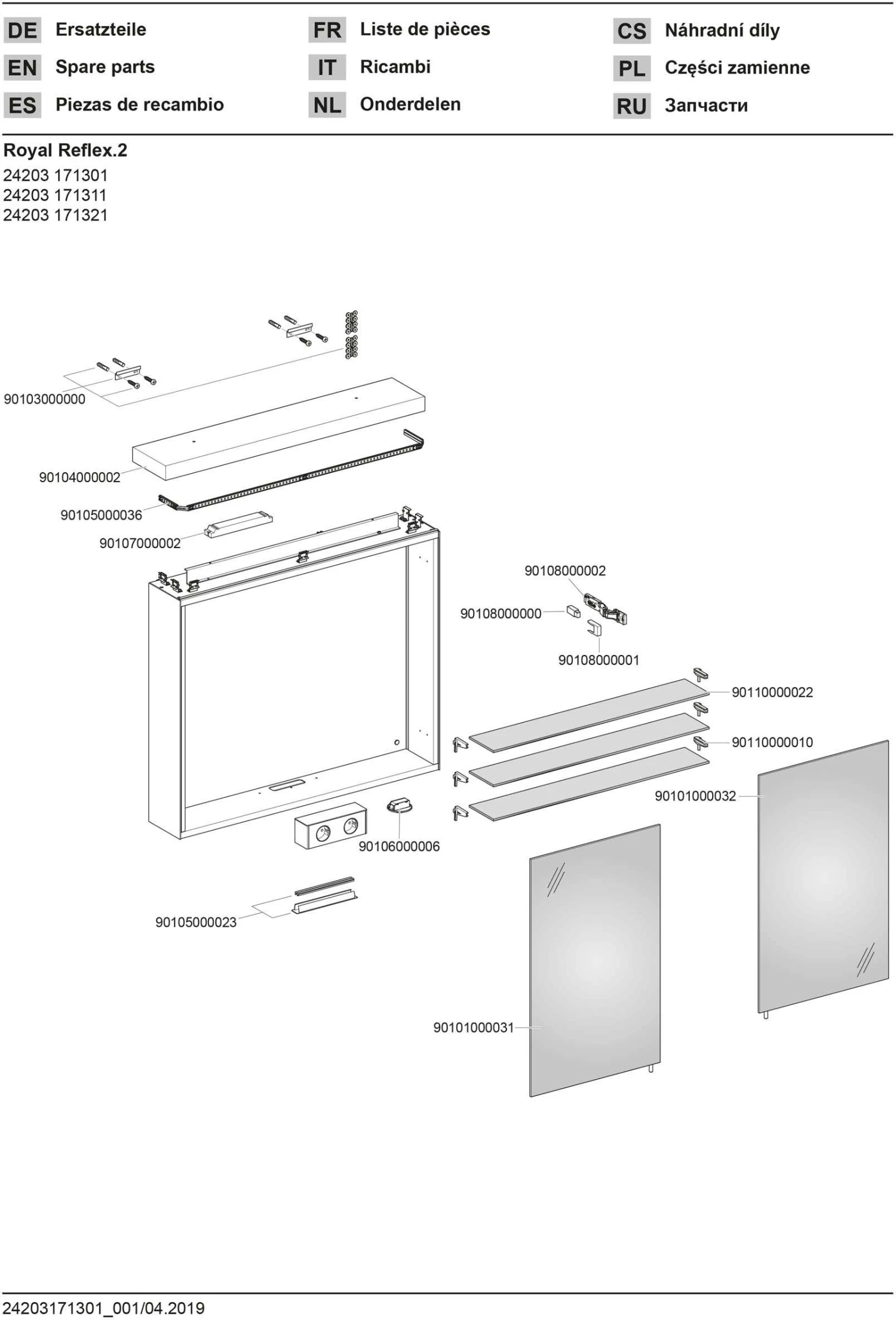 DE Ersatzteile
EN Spare parts
ES Piezas de recambio

FR Liste de pièces
IT Ricambi
NL Onderdelen

CS Náhradní díly
PL Części zamienne
RU Запчасти

Royal Reflex.2
24203 171301
24203 171311
24203 171321

90103000000
90104000002
90105000036
90107000002
90108000002
90108000000
90108000001
90110000022
90110000010
90101000032
90106000006
90105000023
90101000031

24203171301_001/04.2019