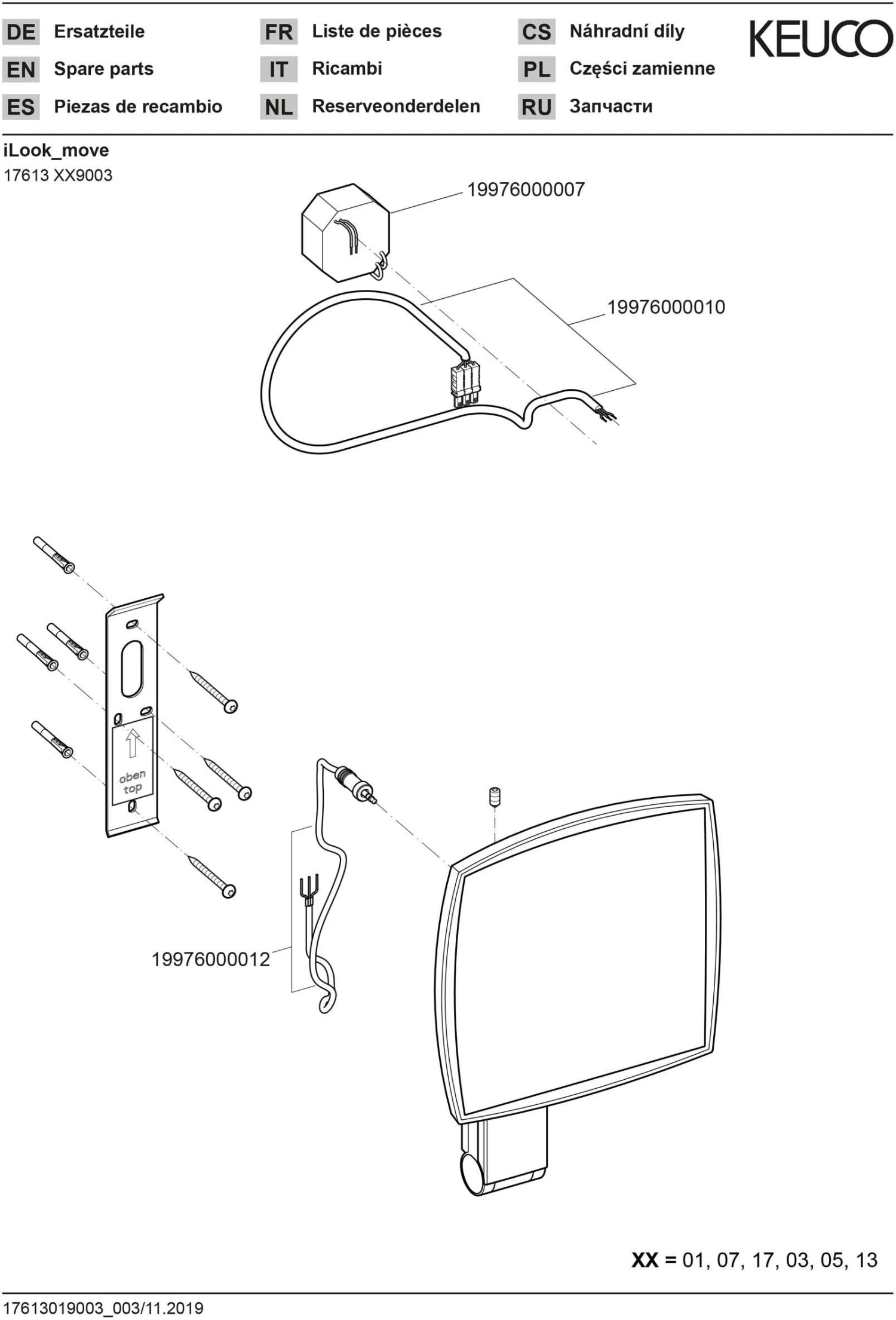 DE Ersatzteile
EN Spare parts
ES Piezas de recambio
FR Liste de pièces
IT Ricambi
NL Reserveonderdelen
CS Náhradní díly
PL Części zamienne
RU Запчасти

KEUCO

iLook_move
17613 XX9003

19976000007

19976000010

oben
top

19976000012

XX = 01, 07, 17, 03, 05, 13

17613019003_003/11.2019