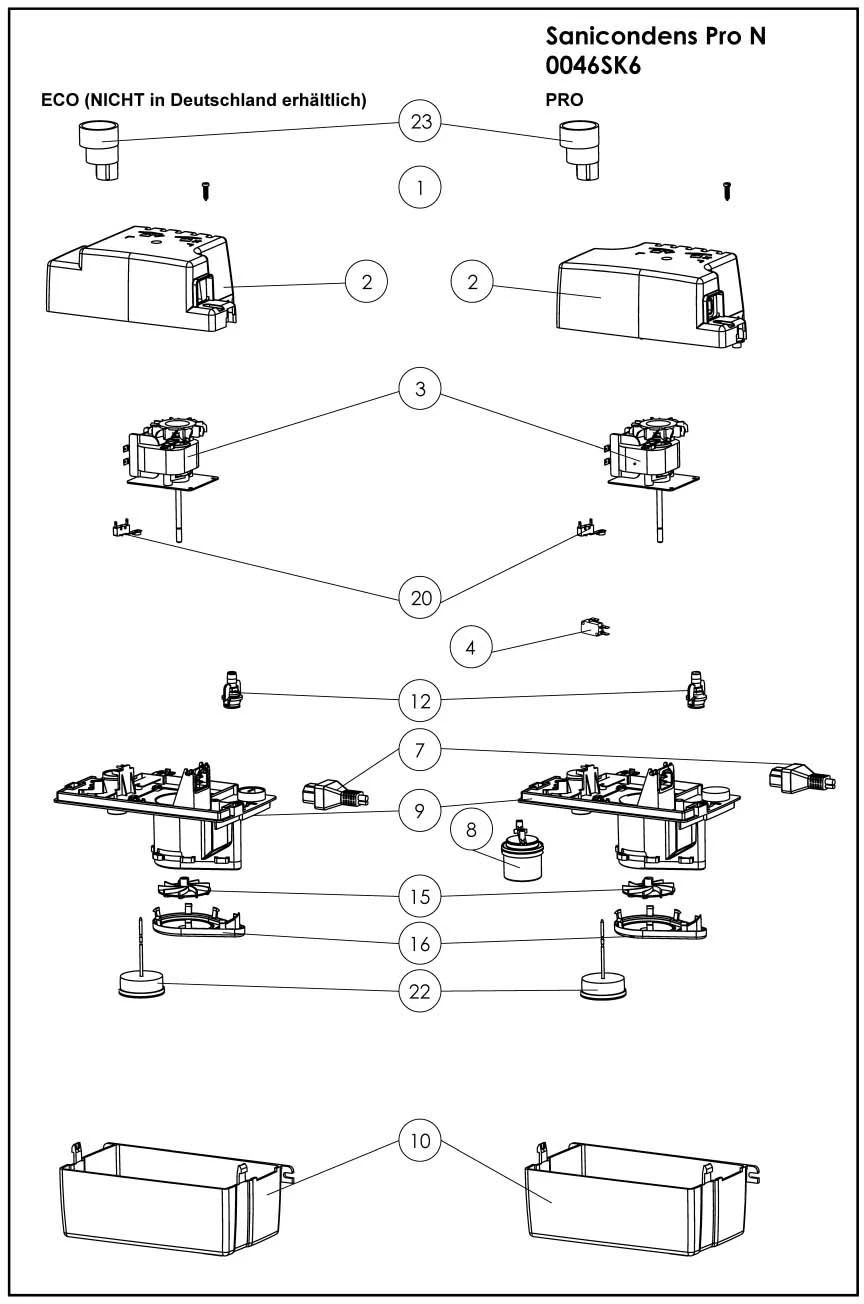 Sanicondens Pro N
0046SK6

ECO (NICHT in Deutschland erhältlich)

PRO

23

1

2

2

3

20

4

12

7

9

8

15

16

22

10