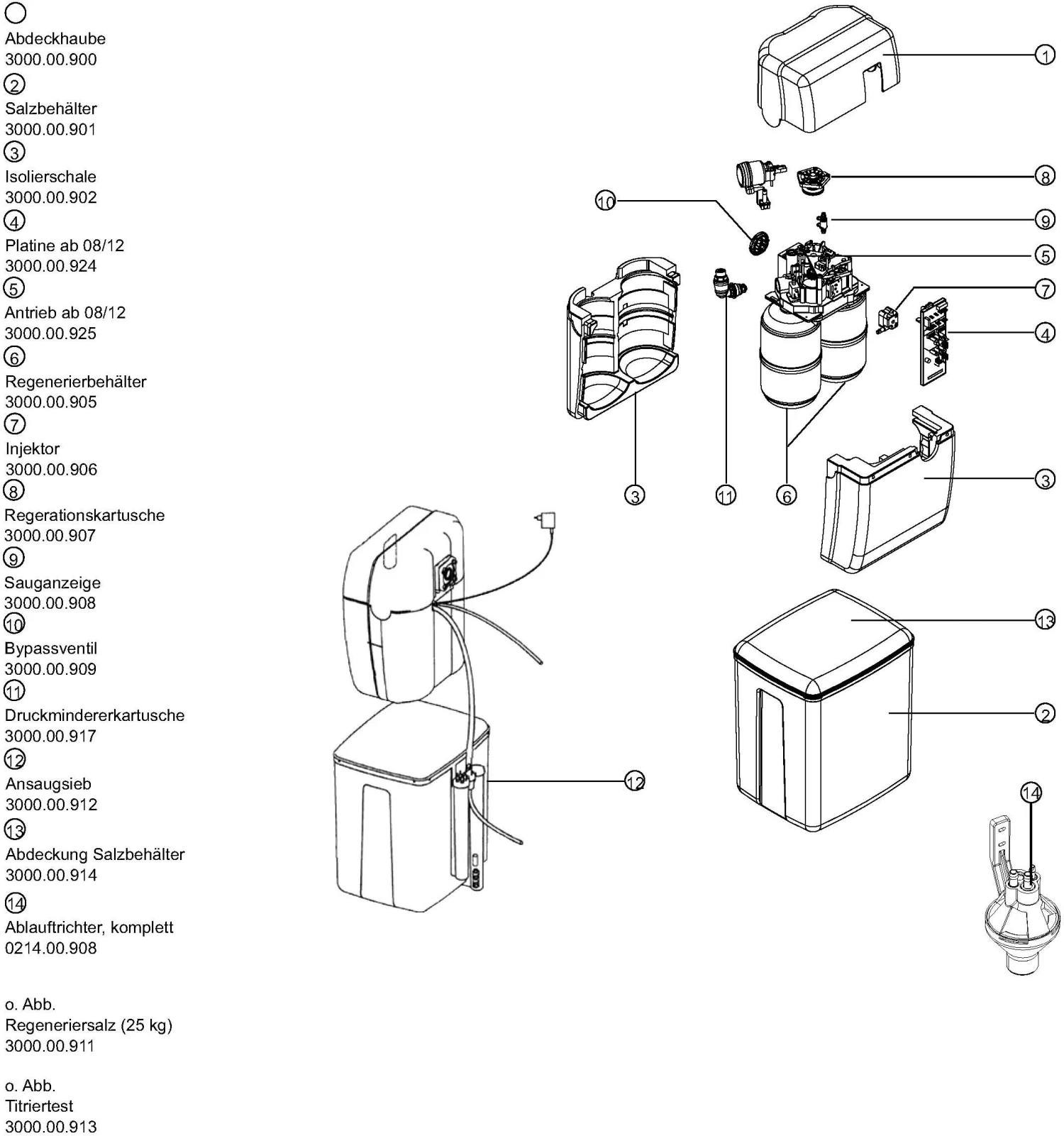 Abdeckhaube
3000.00.900
2
Salzbehälter
3000.00.901
3
Isolierschale
3000.00.902
4
Platine ab 08/12
3000.00.924
5
Antrieb ab 08/12
3000.00.925
6
Regenerierbehälter
3000.00.905
7
Injektor
3000.00.906
8
Regerationskartusche
3000.00.907
9
Sauganzeige
3000.00.908
10
Bypassventil
3000.00.909
11
Druckmindererkartusche
3000.00.917
12
Ansaugsieb
3000.00.912
13
Abdeckung Salzbehälter
3000.00.914
14
Ablauftrichter, komplett
0214.00.908

o. Abb.
Regeneriersalz (25 kg)
3000.00.911

o. Abb.
Titriertest
3000.00.913

1
8
10
9
5
7
4
3
11
6
3
13
2
12
14