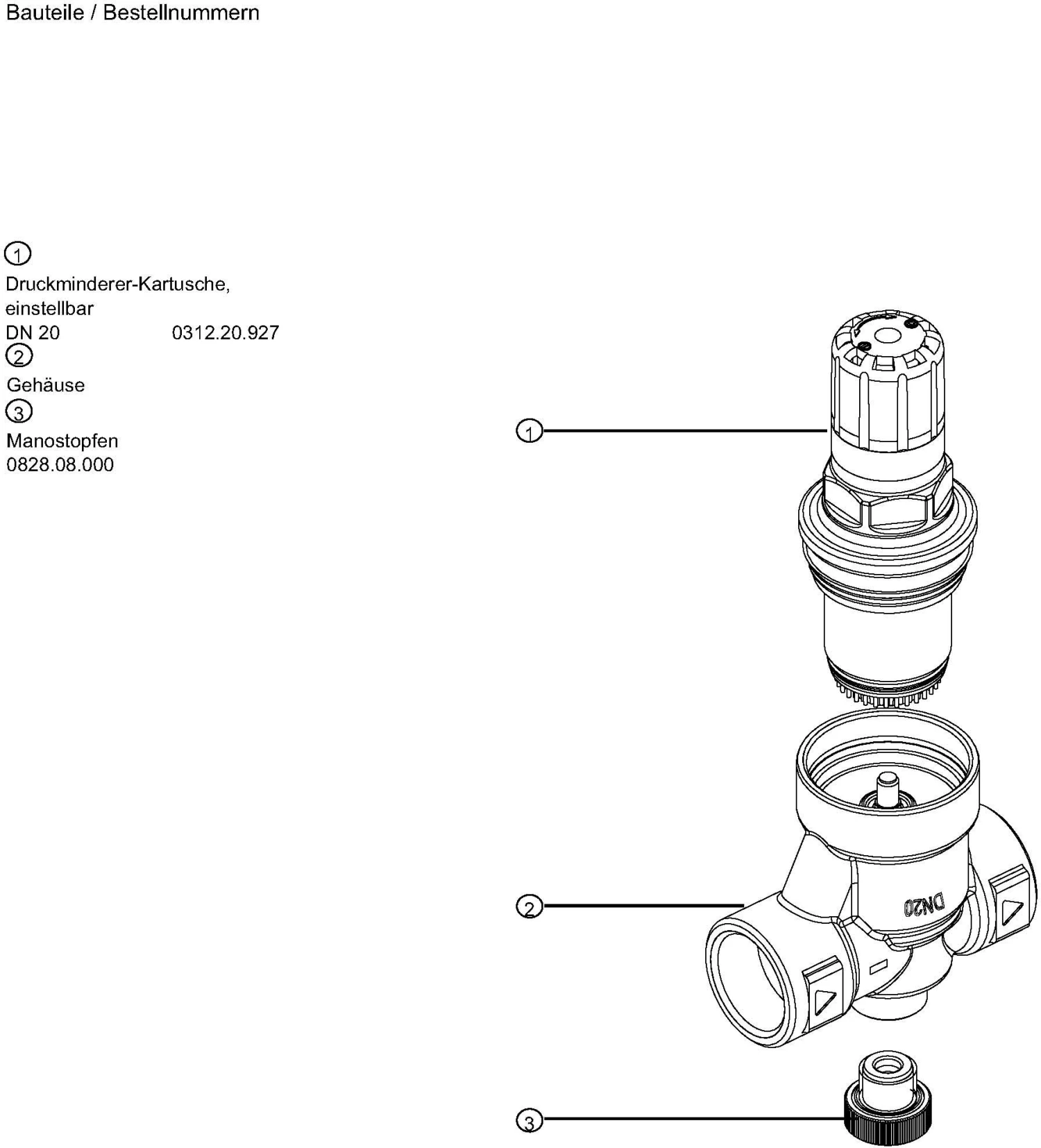 Bauteile / Bestellnummern

①
Druckminderer-Kartusche, einstellbar
DN 20 0312.20.927
②
Gehäuse
③
Manostopfen
0828.08.000

①

DN20

②

③