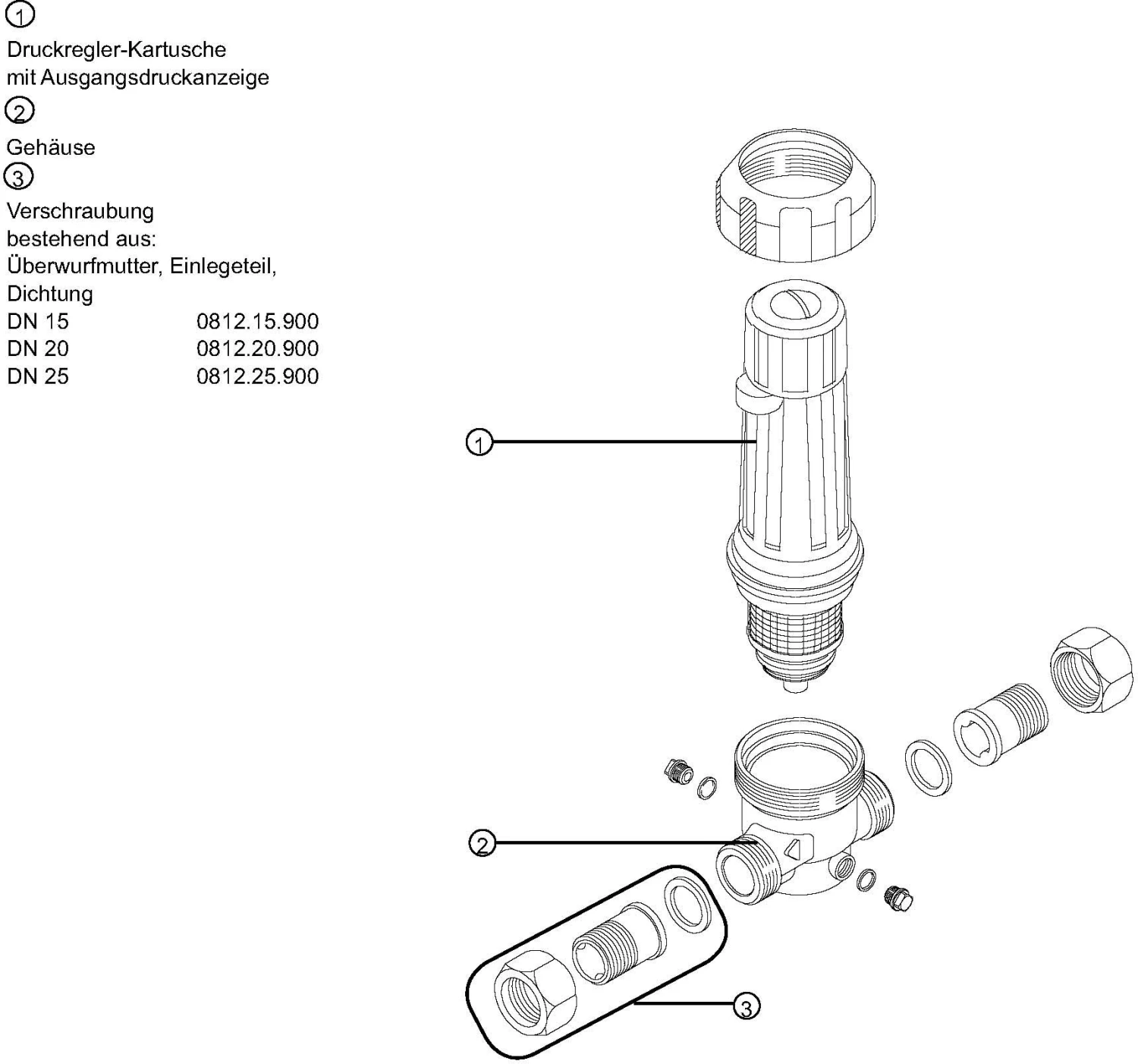 ①
Druckregler-Kartusche mit Ausgangsdruckanzeige
②
Gehäuse
③
Verschraubung bestehend aus: Überwurfmutter, Einlegeteil, Dichtung

| DN 15 | 0812.15.900 |
|---|---|
| DN 20 | 0812.20.900 |
| DN 25 | 0812.25.900 |

1

2

3