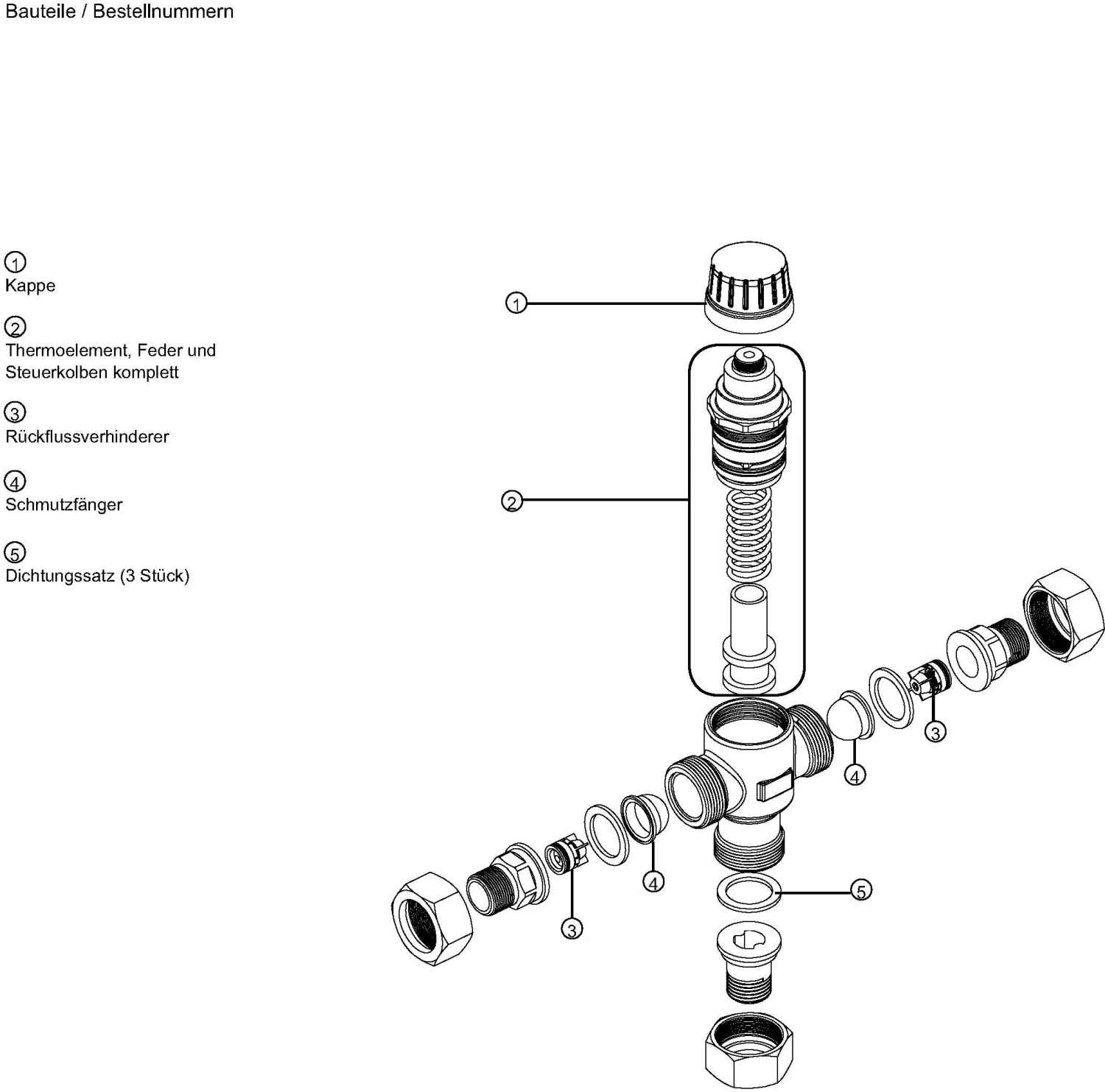 Bauteile / Bestellnummern

①
Kappe

②
Thermoelement, Feder und Steuerkolben komplett

③
Rückflussverhinderer

④
Schmutzfänger

⑤
Dichtungssatz (3 Stück)

①

②

③

④

④

③

⑤