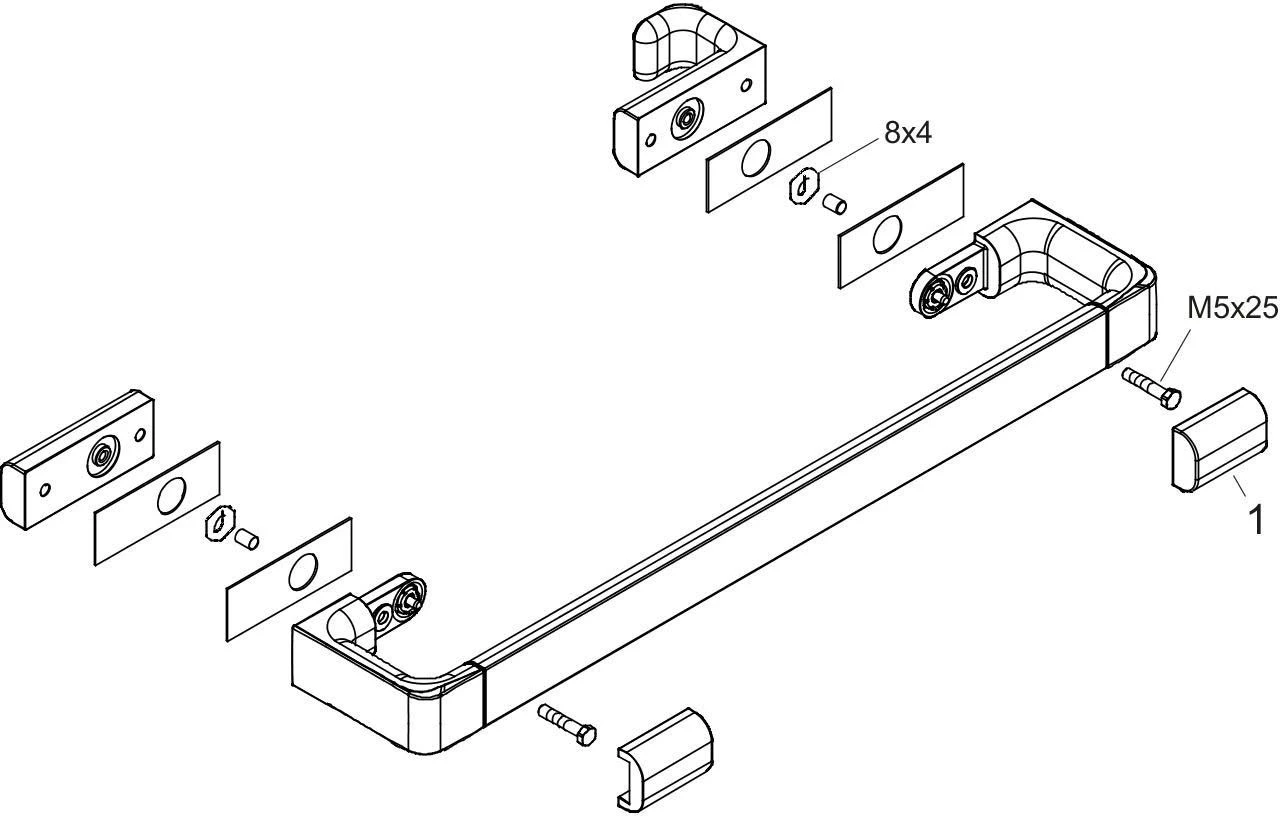 8x4

M5x25

1